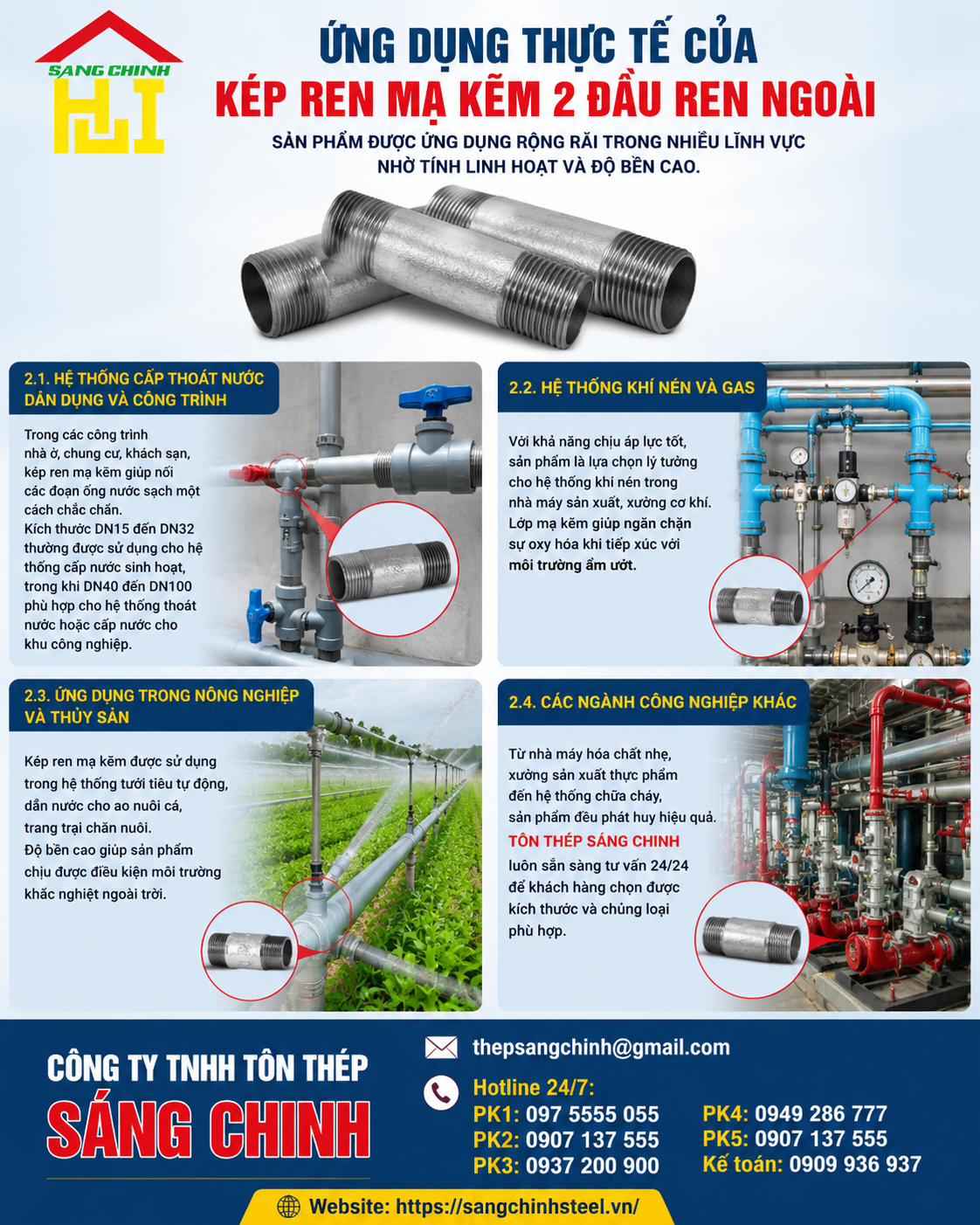 SANG CHINH

ỨNG DỤNG THỰC TẾ CỦA
KÉP REN MẠ KẼM 2 ĐẦU REN NGOÀI

SẢN PHẨM ĐƯỢC ỨNG DỤNG RỘNG RÃI TRONG NHIỀU LĨNH VỰC NHỜ TÍNH LINH HOẠT VÀ ĐỘ BỀN CAO.

2.1. HỆ THỐNG CẤP THOÁT NƯỚC DÂN DỤNG VÀ CÔNG TRÌNH

Trong các công trình nhà ở, chung cư, khách sạn, kép ren mạ kẽm giúp nối các đoạn ống nước sạch một cách chắc chắn.
Kích thước DN15 đến DN32 thường được sử dụng cho hệ thống cấp nước sinh hoạt, trong khi DN40 đến DN100 phù hợp cho hệ thống thoát nước hoặc cấp nước cho khu công nghiệp.

2.2. HỆ THỐNG KHÍ NÉN VÀ GAS

Với khả năng chịu áp lực tốt, sản phẩm là lựa chọn lý tưởng cho hệ thống khí nén trong nhà máy sản xuất, xưởng cơ khí. Lớp mạ kẽm giúp ngăn chặn sự oxy hóa khi tiếp xúc với môi trường ẩm ướt.

2.3. ỨNG DỤNG TRONG NÔNG NGHIỆP VÀ THỦY SẢN

Kép ren mạ kẽm được sử dụng trong hệ thống tưới tiêu tự động, dẫn nước cho ao nuôi cá, trang trại chăn nuôi.
Độ bền cao giúp sản phẩm chịu được điều kiện môi trường khắc nghiệt ngoài trời.

2.4. CÁC NGÀNH CÔNG NGHIỆP KHÁC

Từ nhà máy hóa chất nhẹ, xưởng sản xuất thực phẩm đến hệ thống chữa cháy, sản phẩm đều phát huy hiệu quả.
TÔN THÉP SÁNG CHINH luôn sẵn sàng tư vấn 24/24 để khách hàng chọn được kích thước và chủng loại phù hợp.

CÔNG TY TNHH TÔN THÉP
SÁNG CHINH

thepsangchinh@gmail.com
Hotline 24/7:
PK1: 097 5555 055
PK2: 0907 137 555
PK3: 0937 200 900
PK4: 0949 286 777
PK5: 0907 137 555
Kế toán: 0909 936 937

Website: https://sangchinhsteel.vn/