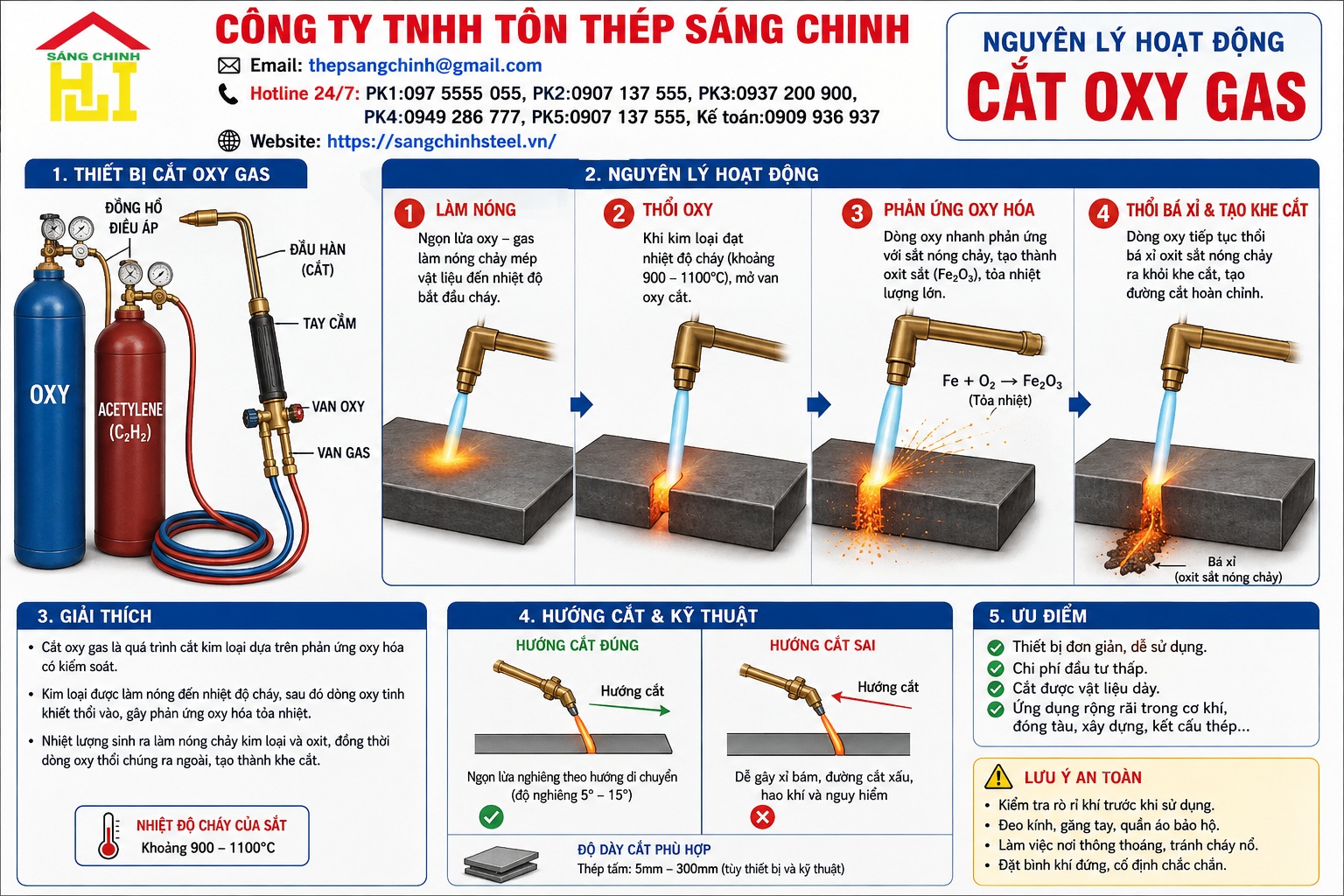 SÁNG CHINH

CÔNG TY TNHH TÔN THÉP SÁNG CHINH

Email: thepsangchinh@gmail.com

Hotline 24/7: PK1:097 5555 055, PK2:0907 137 555, PK3:0937 200 900, PK4:0949 286 777, PK5:0907 137 555, Kế toán:0909 936 937

Website: https://sangchinhsteel.vn/

NGUYÊN LÝ HOẠT ĐỘNG

CẮT OXY GAS

1. THIẾT BỊ CẮT OXY GAS

ĐỒNG HỒ ĐIỀU ÁP

ĐẦU HÀN (CẮT)

TAY CẦM

VAN OXY

VAN GAS

OXY

ACETYLENE ($C_2H_2$)

2. NGUYÊN LÝ HOẠT ĐỘNG

1 LÀM NÓNG

Ngọn lửa oxy – gas làm nóng chảy mép vật liệu đến nhiệt độ bắt đầu cháy.

2 THỔI OXY

Khi kim loại đạt nhiệt độ cháy (khoảng 900 – 1100°C), mở van oxy cắt.

3 PHẢN ỨNG OXY HÓA

Dòng oxy nhanh phản ứng với sắt nóng chảy, tạo thành oxit sắt ($Fe_2O_3$), tỏa nhiệt lượng lớn.

$Fe + O_2 \rightarrow Fe_2O_3$
(Tỏa nhiệt)

4 THỔI BÁ XỈ & TẠO KHE CẮT

Dòng oxy tiếp tục thổi bá xỉ oxit sắt nóng chảy ra khỏi khe cắt, tạo đường cắt hoàn chỉnh.

Bá xỉ
(oxit sắt nóng chảy)

3. GIẢI THÍCH

• Cắt oxy gas là quá trình cắt kim loại dựa trên phản ứng oxy hóa có kiểm soát.

• Kim loại được làm nóng đến nhiệt độ cháy, sau đó dòng oxy tinh khiết thổi vào, gây phản ứng oxy hóa tỏa nhiệt.

• Nhiệt lượng sinh ra làm nóng chảy kim loại và oxit, đồng thời dòng oxy thổi chúng ra ngoài, tạo thành khe cắt.

NHIỆT ĐỘ CHÁY CỦA SẮT
Khoảng 900 – 1100°C

4. HƯỚNG CẮT & KỸ THUẬT

HƯỚNG CẮT ĐÚNG

Hướng cắt

Ngọn lửa nghiêng theo hướng di chuyển (độ nghiêng 5° – 15°)

HƯỚNG CẮT SAI

Hướng cắt

Dễ gây xỉ bám, đường cắt xấu, hao khí và nguy hiểm

ĐỘ DÀY CẮT PHÙ HỢP
Thép tấm: 5mm – 300mm (tùy thiết bị và kỹ thuật)

5. ƯU ĐIỂM

Thiết bị đơn giản, dễ sử dụng.
Chi phí đầu tư thấp.
Cắt được vật liệu dày.
Ứng dụng rộng rãi trong cơ khí, đóng tàu, xây dựng, kết cấu thép...

LƯU Ý AN TOÀN

• Kiểm tra rò rỉ khí trước khi sử dụng.
• Đeo kính, găng tay, quần áo bảo hộ.
• Làm việc nơi thông thoáng, tránh cháy nổ.
• Đặt bình khí đứng, cố định chắc chắn.